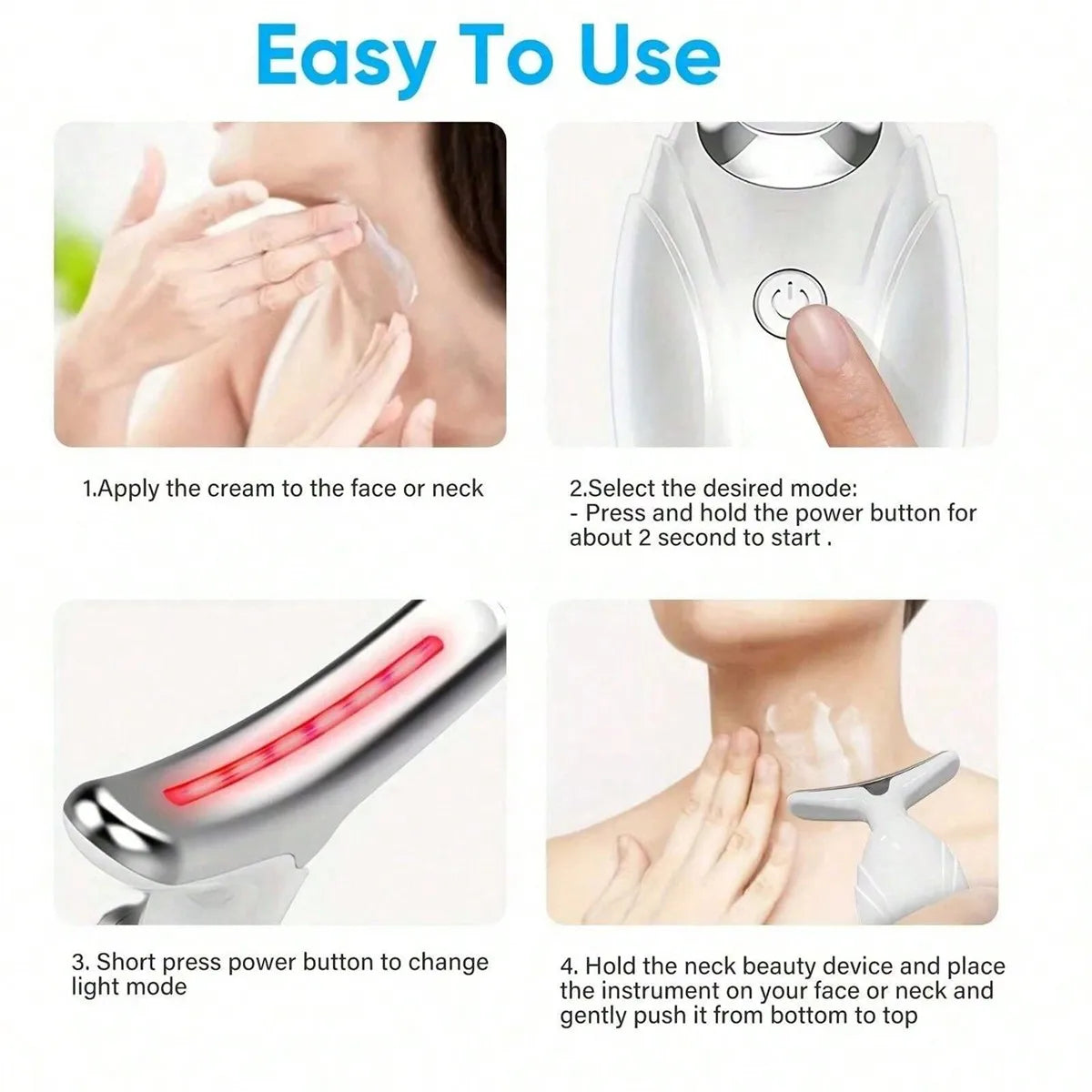 Easy To Use

1.Apply the cream to the face or neck

2.Select the desired mode:
- Press and hold the power button for about 2 second to start .

3. Short press power button to change light mode

4. Hold the neck beauty device and place the instrument on your face or neck and gently push it from bottom to top