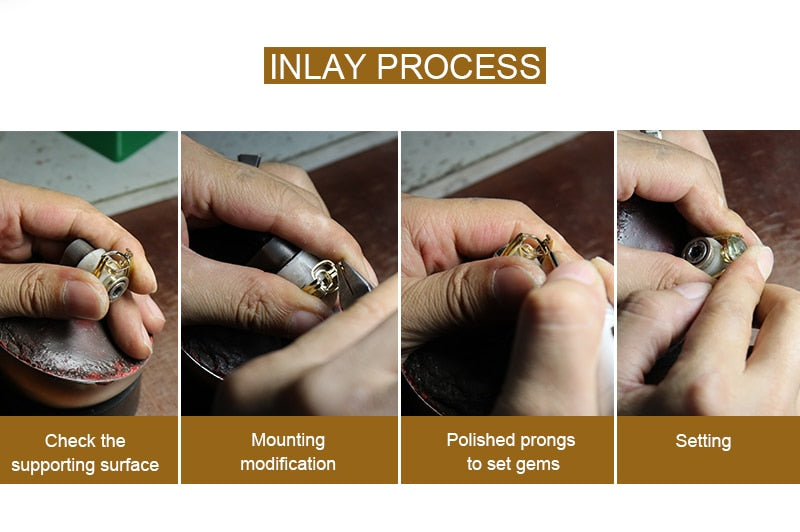 INLAY PROCESS

Check the supporting surface

Mounting modification

Polished prongs to set gems

Setting